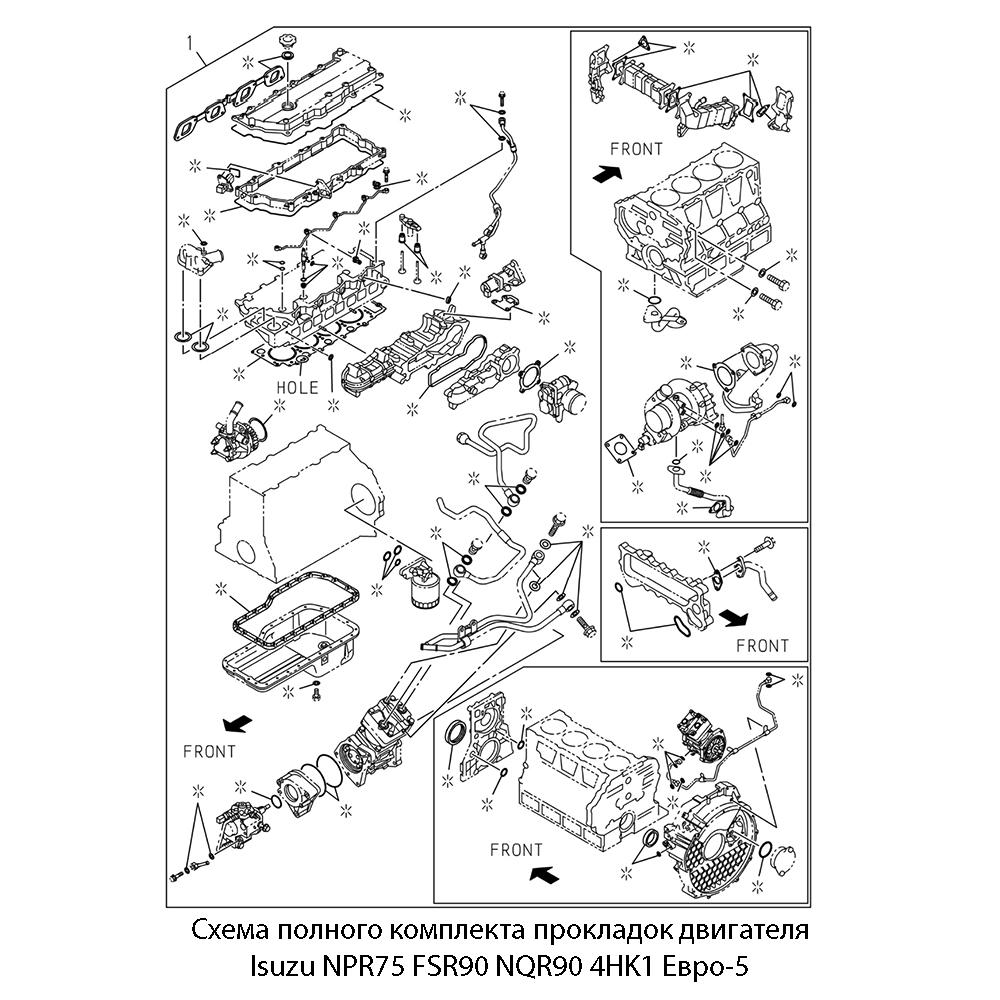 1

FRONT

HOLE

FRONT

FRONT

FRONT

Схема полного комплекта прокладок двигателя
Isuzu NPR75 FSR90 NQR90 4HK1 Евро-5